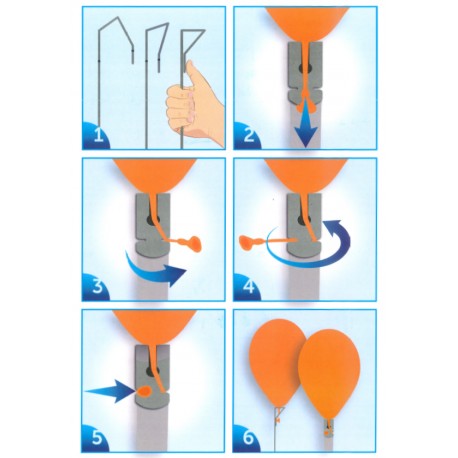 1
2
3
4
5
6